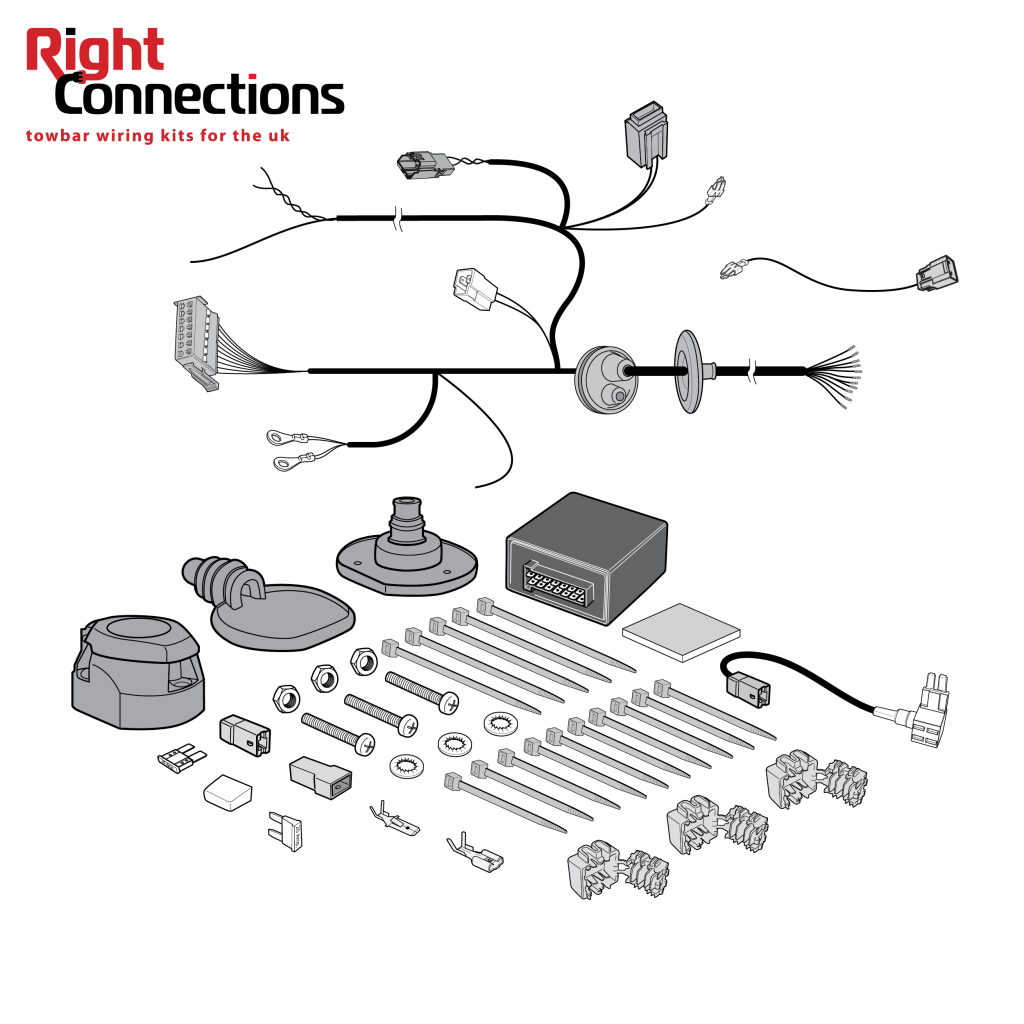 Right Connections
towbar wiring kits for the uk