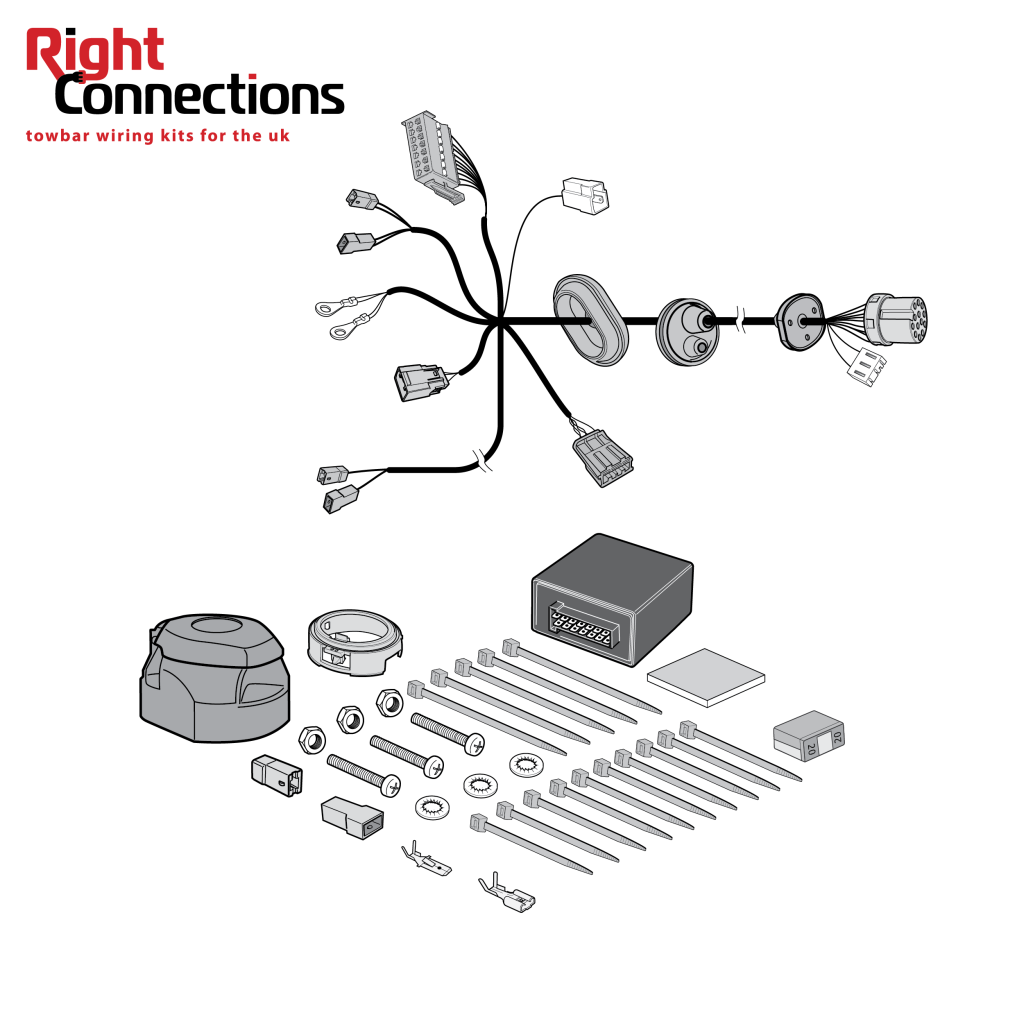 Right Connections
towbar wiring kits for the uk

20
20