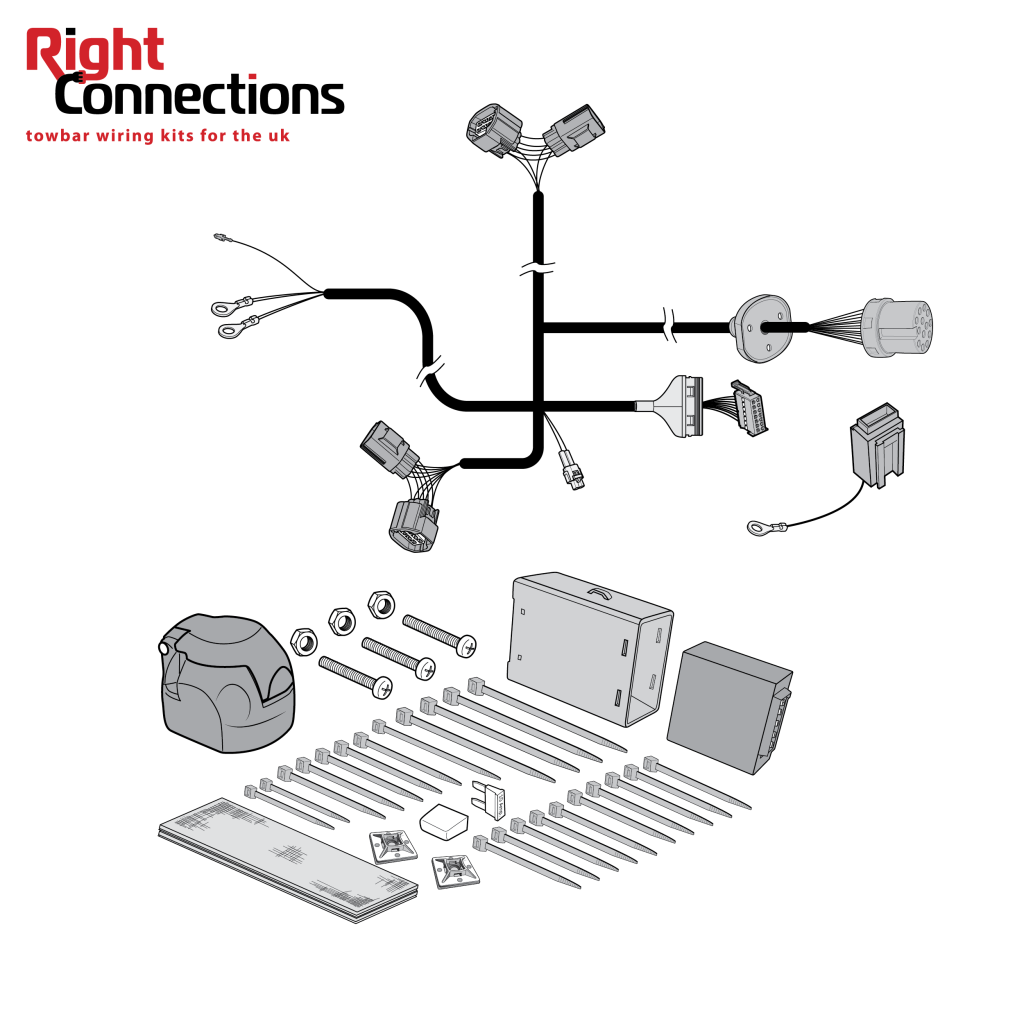 Right Connections
towbar wiring kits for the uk