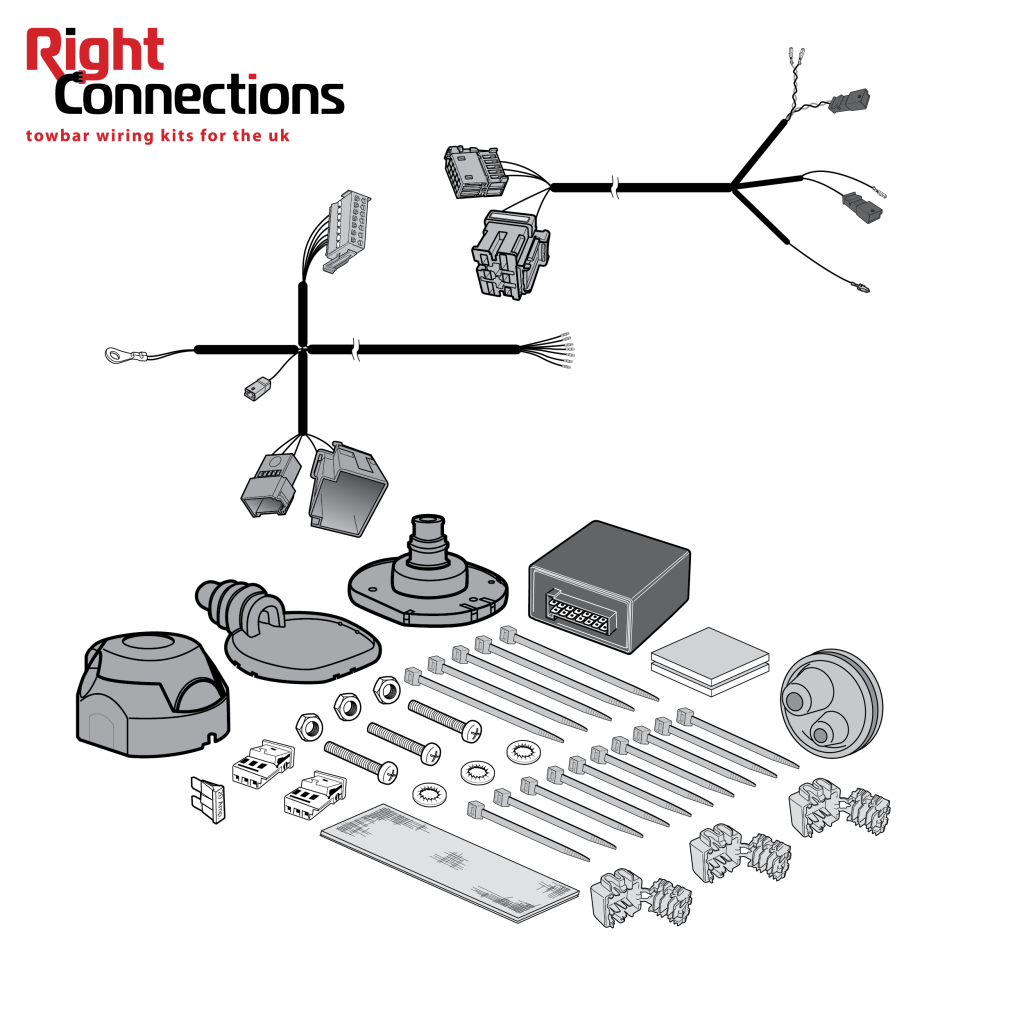 Right
Connections
towbar wiring kits for the uk