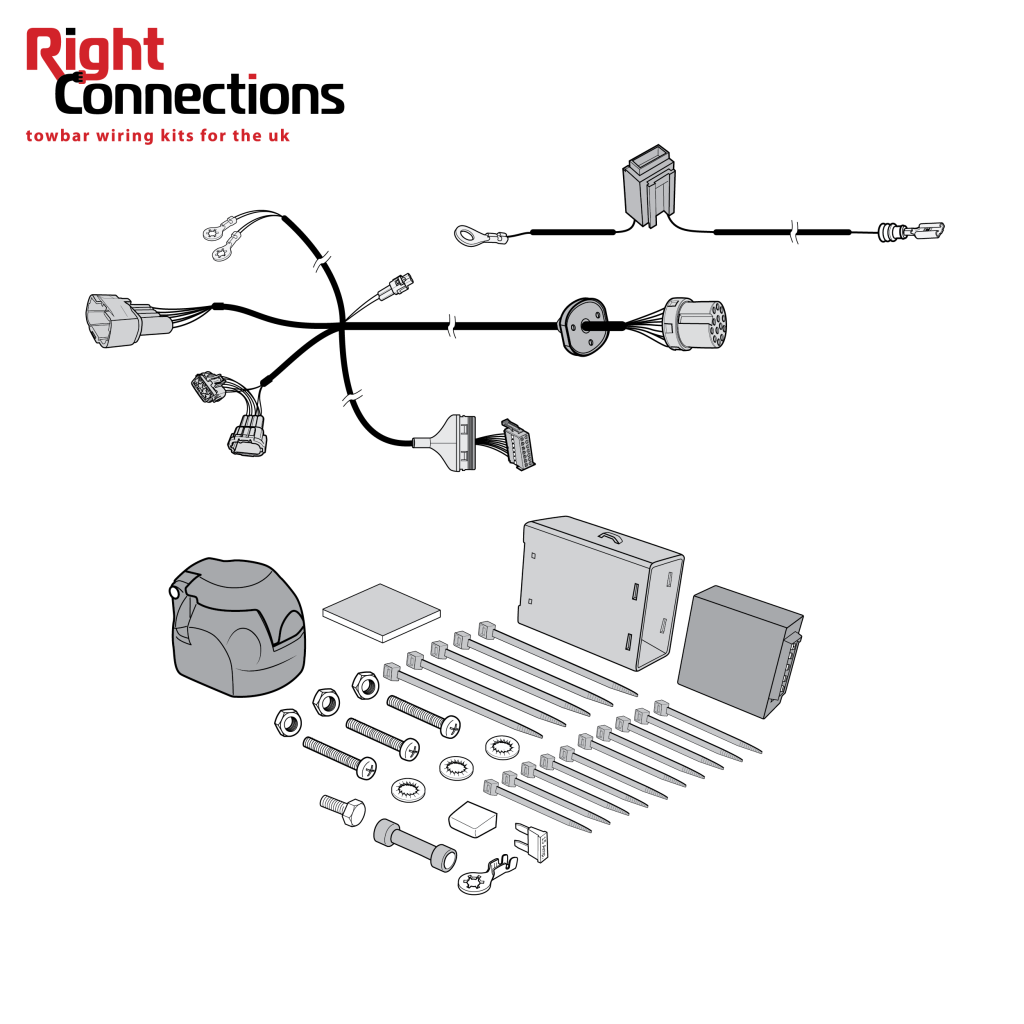 Right Connections
towbar wiring kits for the uk