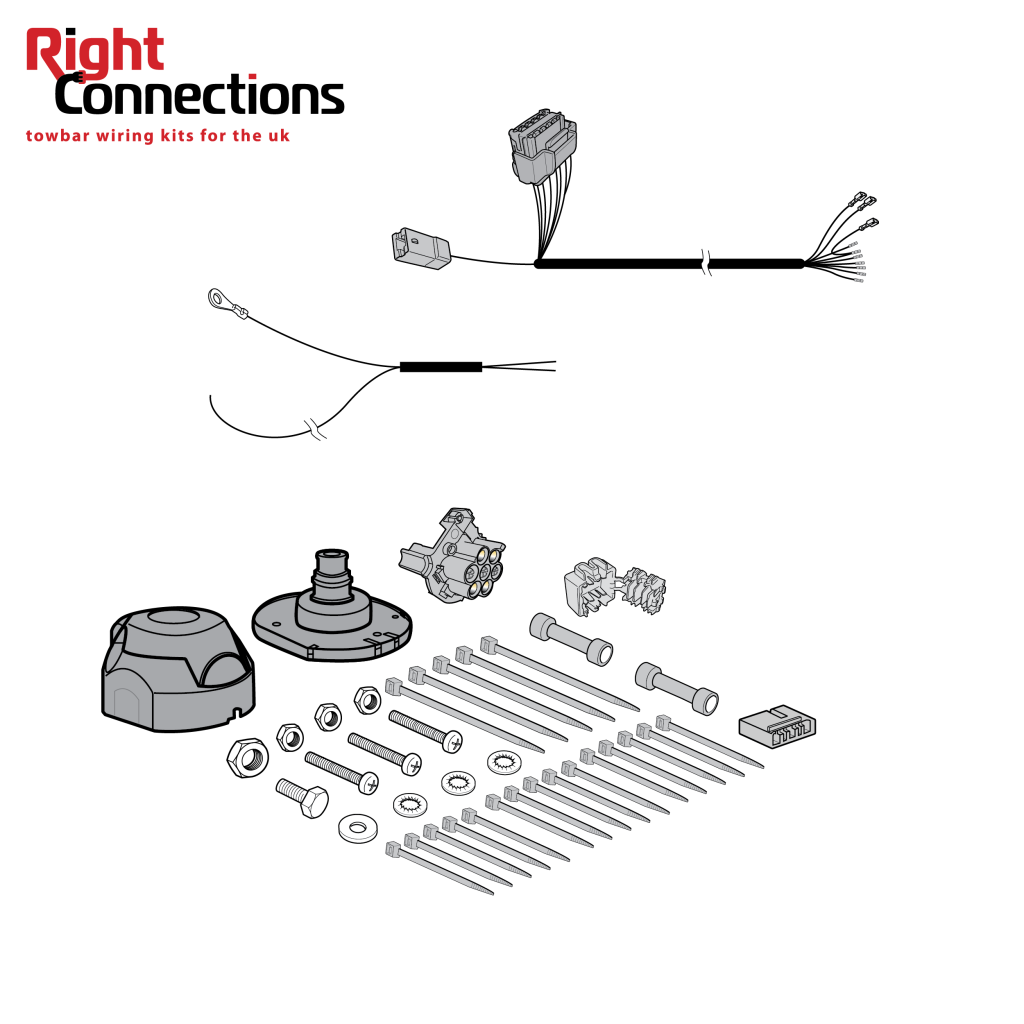 Right Connections
towbar wiring kits for the uk