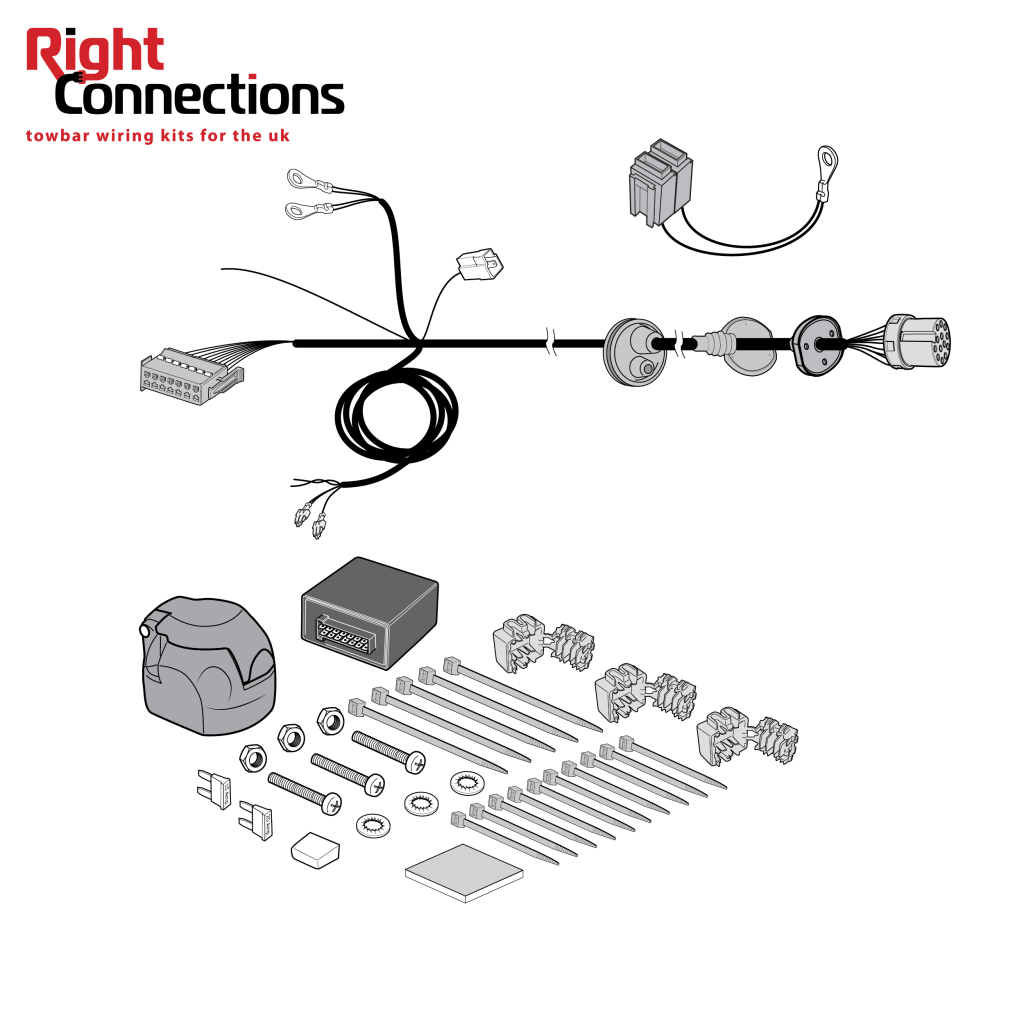 Right Connections
towbar wiring kits for the uk