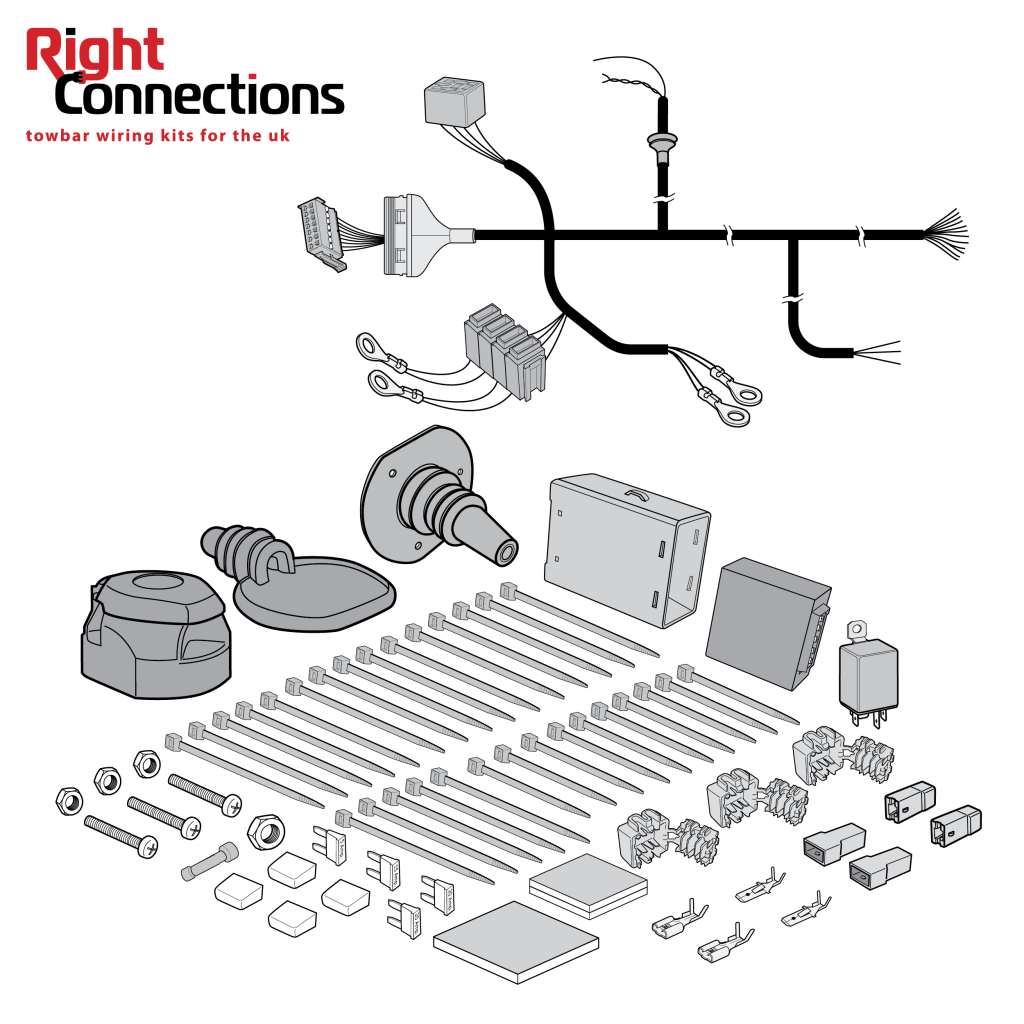 Right
Connections
towbar wiring kits for the uk