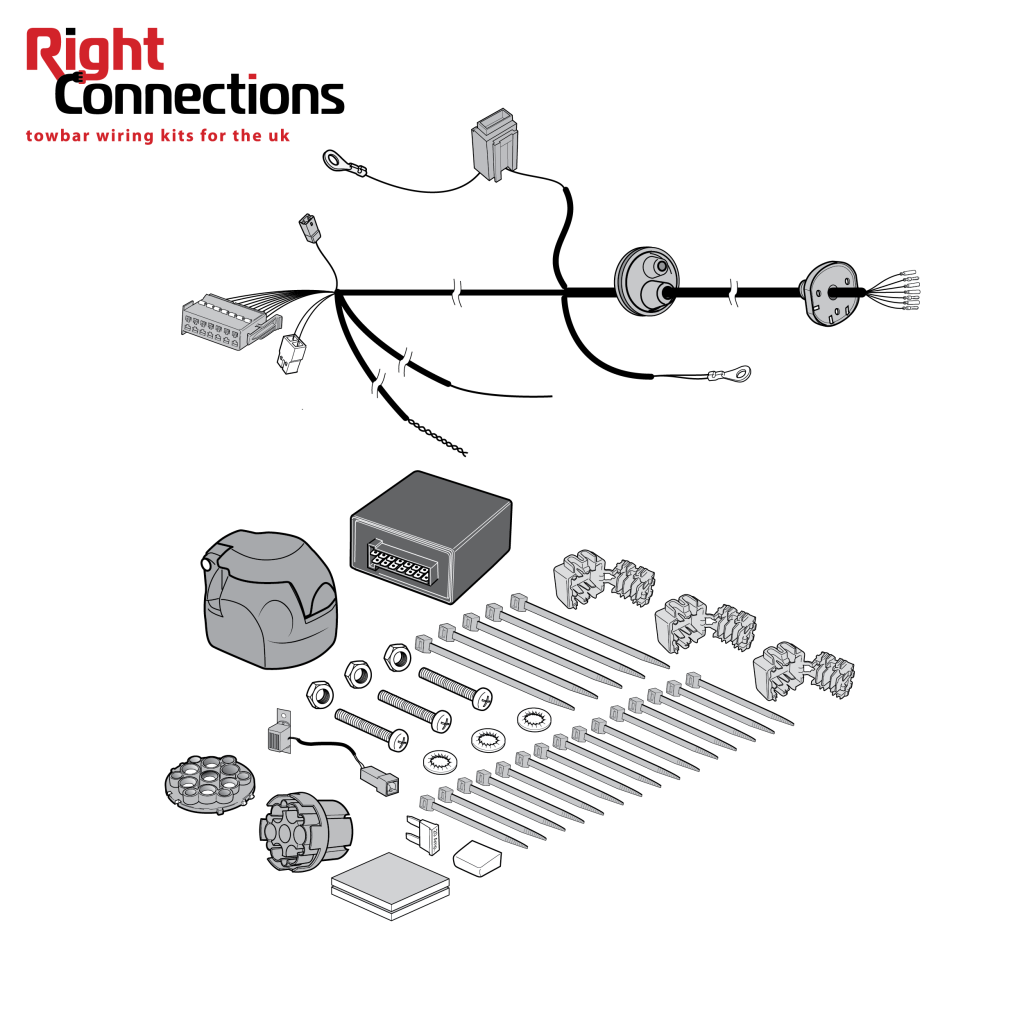 Right
Connections
towbar wiring kits for the uk