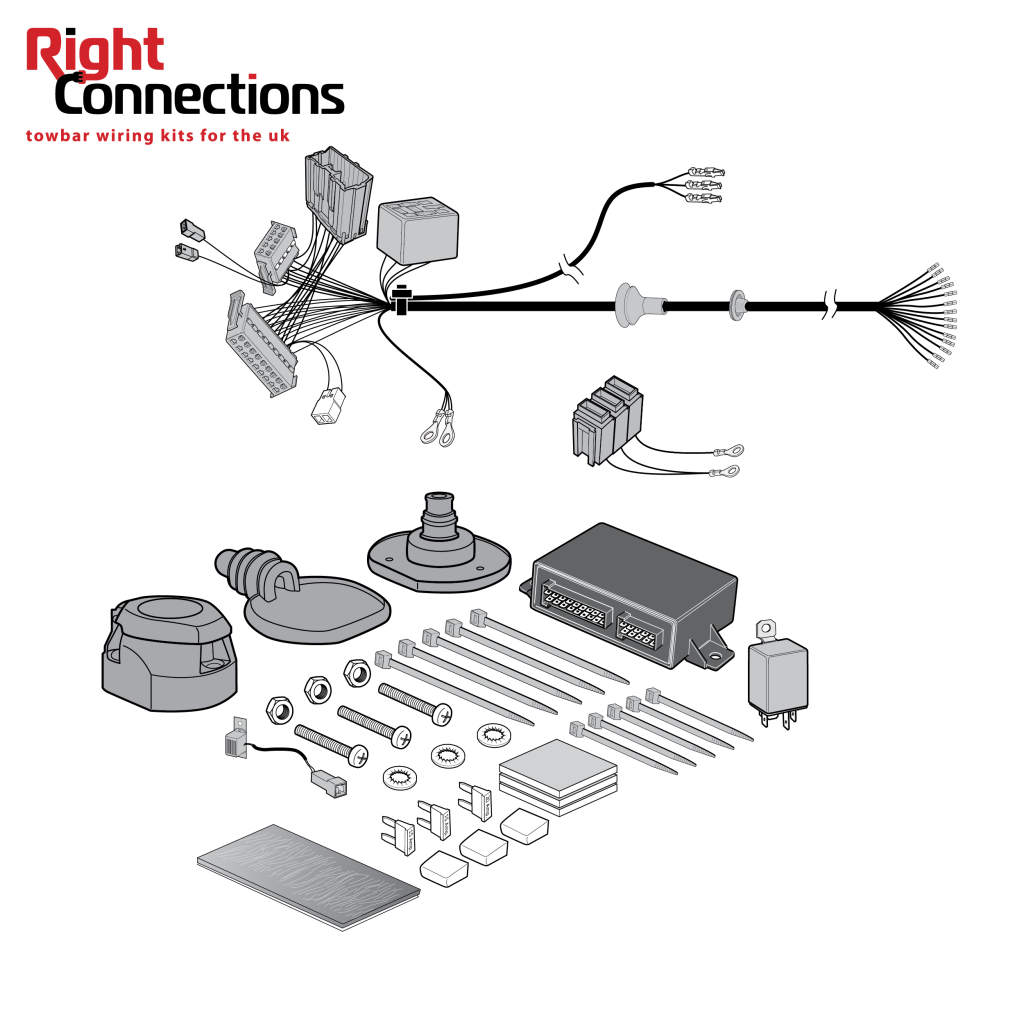 Right
Connections
towbar wiring kits for the uk